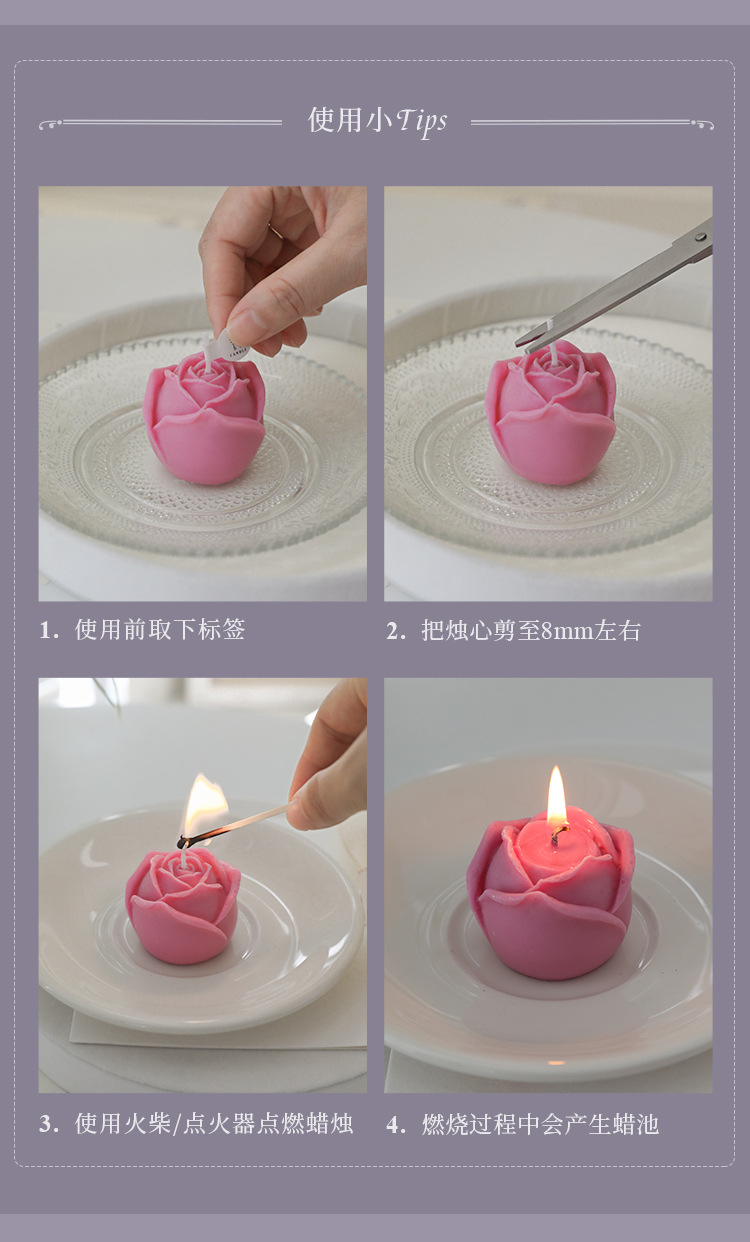 使用小Tips

1. 使用前取下标签

2. 把烛心剪至8mm左右

3. 使用火柴/点火器点燃蜡烛

4. 燃烧过程中会产生蜡池