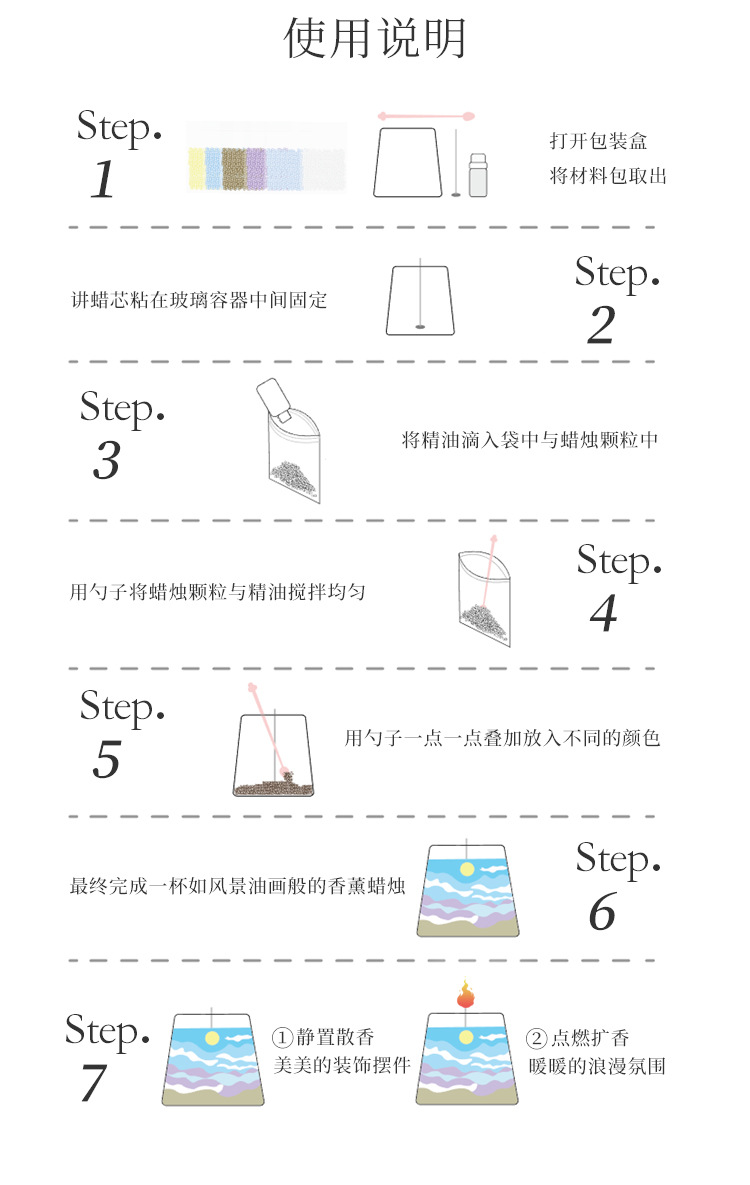 使用说明

Step. 1

打开包装盒
将材料包取出

讲蜡芯粘在玻璃容器中间固定

Step. 2

Step. 3

将精油滴入袋中与蜡烛颗粒中

用勺子将蜡烛颗粒与精油搅拌均匀

Step. 4

Step. 5

用勺子一点一点叠加放入不同的颜色

最终完成一杯如风景油画般的香薰蜡烛

Step. 6

Step. 7

①静置散香
美美的装饰摆件

②点燃扩香
暖暖的浪漫氛围